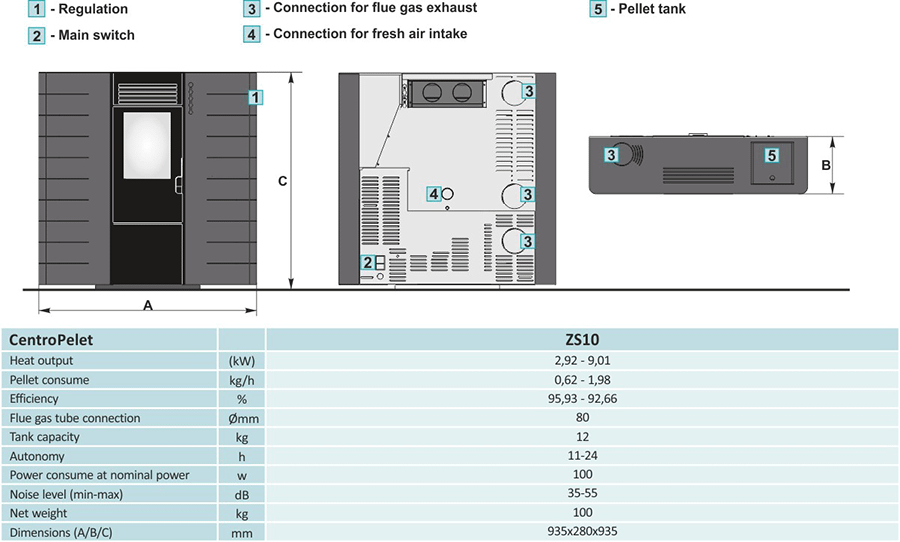 1 - Regulation
2 - Main switch
3 - Connection for flue gas exhaust
4 - Connection for fresh air intake
5 - Pellet tank

1
C
A
3
4
3
3
2
3
5
B

| CentroPelet | | ZS10 |
|---|---|---|
| Heat output | (kW) | 2,92 - 9,01 |
| Pellet consume | kg/h | 0,62 - 1,98 |
| Efficiency | % | 95,93 - 92,66 |
| Flue gas tube connection | Ømm | 80 |
| Tank capacity | kg | 12 |
| Autonomy | h | 11-24 |
| Power consume at nominal power | w | 100 |
| Noise level (min-max) | dB | 35-55 |
| Net weight | kg | 100 |
| Dimensions (A/B/C) | mm | 935x280x935 |